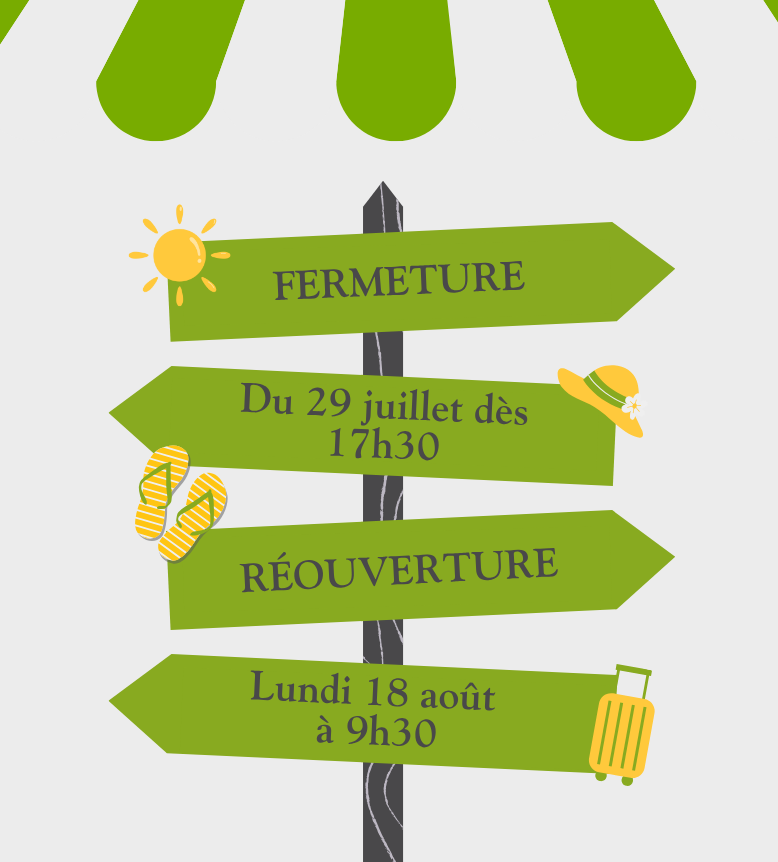 FERMETURE

Du 29 juillet dès
17h30

RÉOUVERTURE

Lundi 18 août
à 9h30